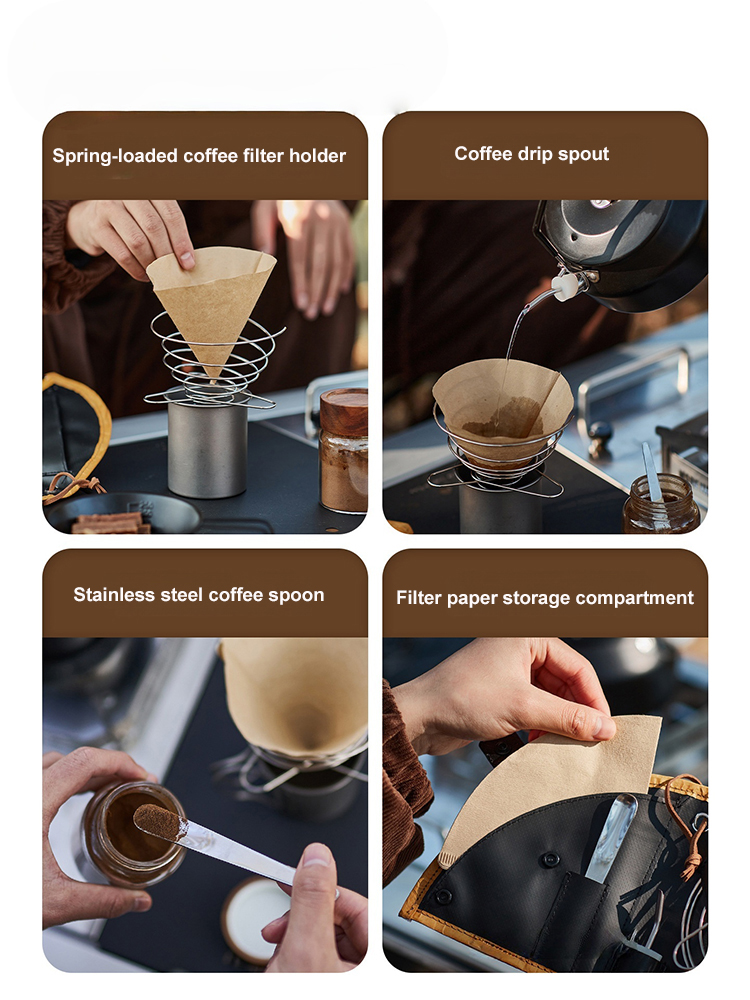 Spring-loaded coffee filter holder

Coffee drip spout

Stainless steel coffee spoon

Filter paper storage compartment